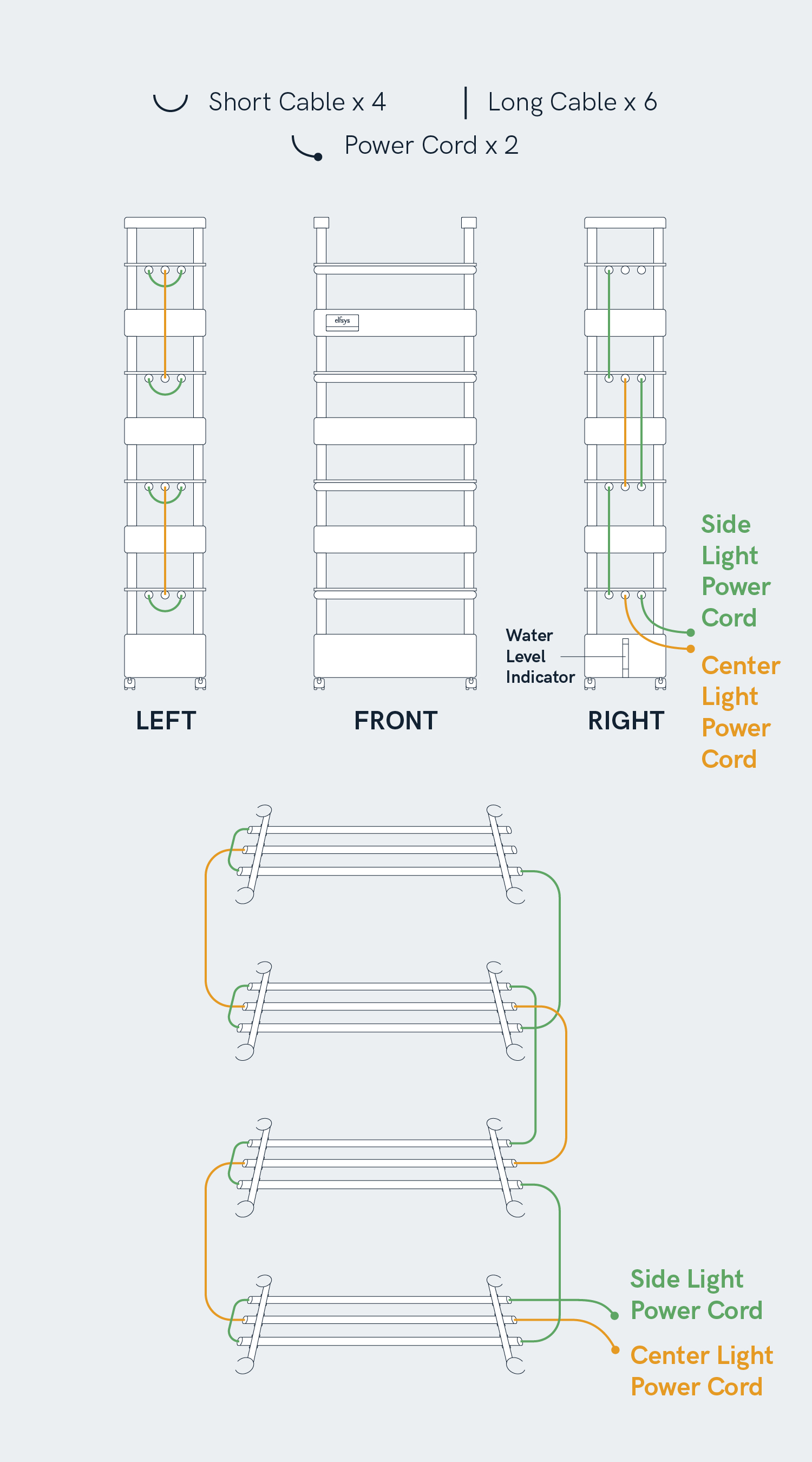 Short Cable x 4

Long Cable x 6

Power Cord x 2

ellsys

Water Level Indicator

Side Light Power Cord

Center Light Power Cord

LEFT

FRONT

RIGHT

Side Light Power Cord

Center Light Power Cord